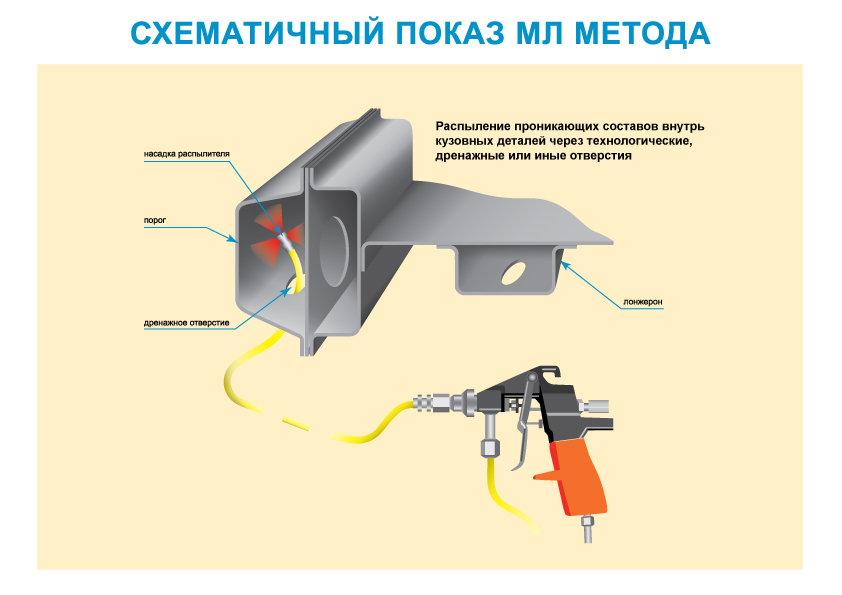 СХЕМАТИЧНЫЙ ПОКАЗ МЛ МЕТОДА

Распыление проникающих составов внутрь кузовных деталей через технологические, дренажные или иные отверстия

насадка распылителя

порог

дренажное отверстие

лонжерон